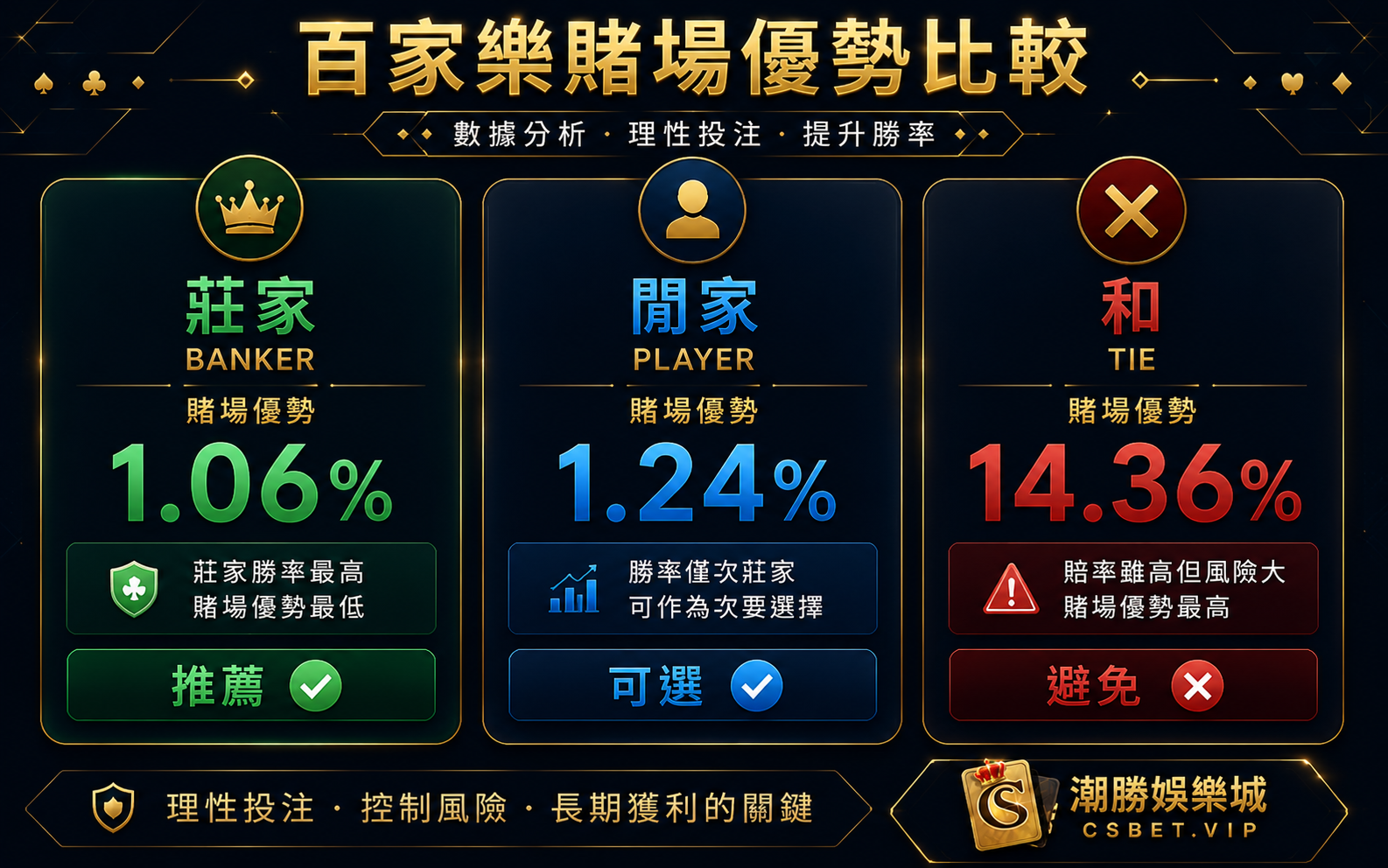 百家樂賭場優勢比較

數據分析 · 理性投注 · 提升勝率

莊家
BANKER
賭場優勢
1.06%
莊家勝率最高
賭場優勢最低
推薦

閒家
PLAYER
賭場優勢
1.24%
勝率僅次莊家
可作為次要選擇
可選

和
TIE
賭場優勢
14.36%
賠率雖高但風險大
賭場優勢最高
避免

理性投注 · 控制風險 · 長期獲利的關鍵

潮勝娛樂城
CSBET.VIP